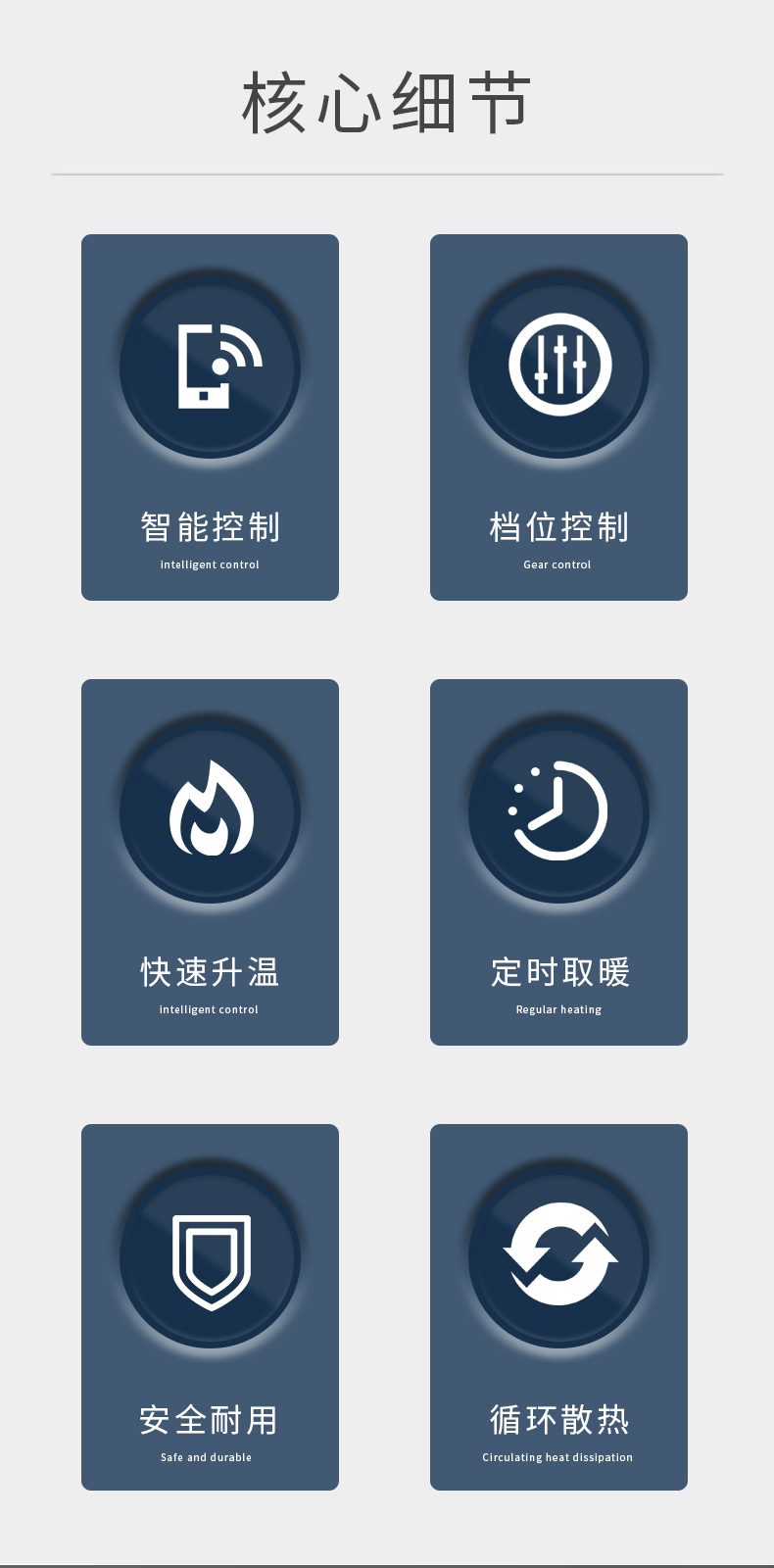 核心细节

智能控制
intelligent control

档位控制
Gear control

快速升温
intelligent control

定时取暖
Regular heating

安全耐用
Safe and durable

循环散热
Circulating heat dissipation