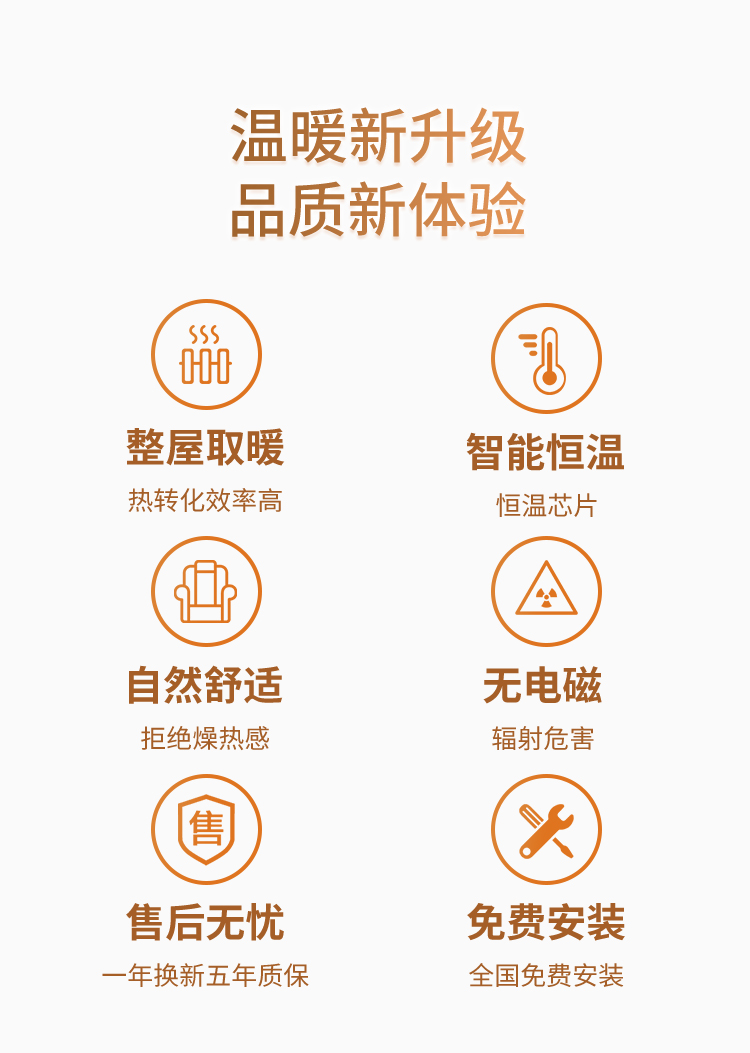 温暖新升级
品质新体验

整屋取暖
热转化效率高

智能恒温
恒温芯片

自然舒适
拒绝燥热感

无电磁
辐射危害

售
售后无忧
一年换新五年质保

免费安装
全国免费安装